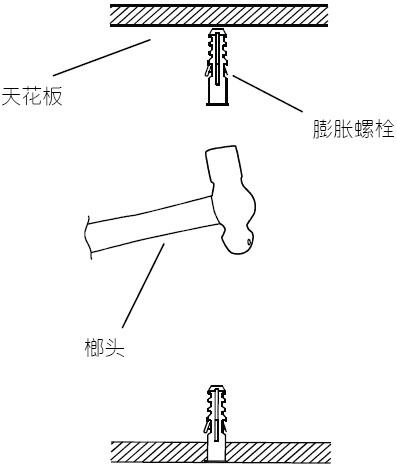 天花板

膨胀螺栓

榔头